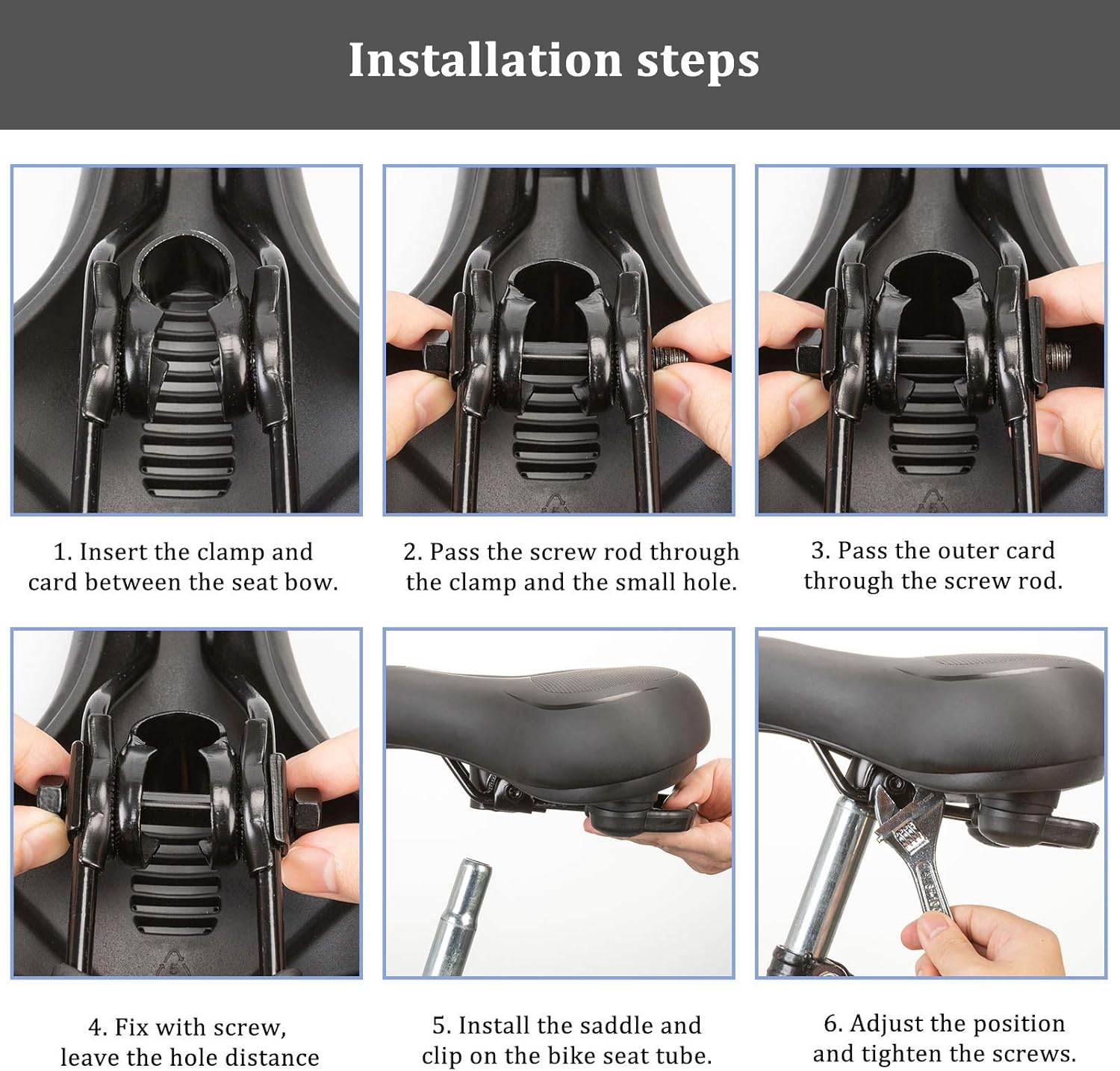 Installation steps

1. Insert the clamp and card between the seat bow.

2. Pass the screw rod through the clamp and the small hole.

3. Pass the outer card through the screw rod.

4. Fix with screw, leave the hole distance

5. Install the saddle and clip on the bike seat tube.

6. Adjust the position and tighten the screws.